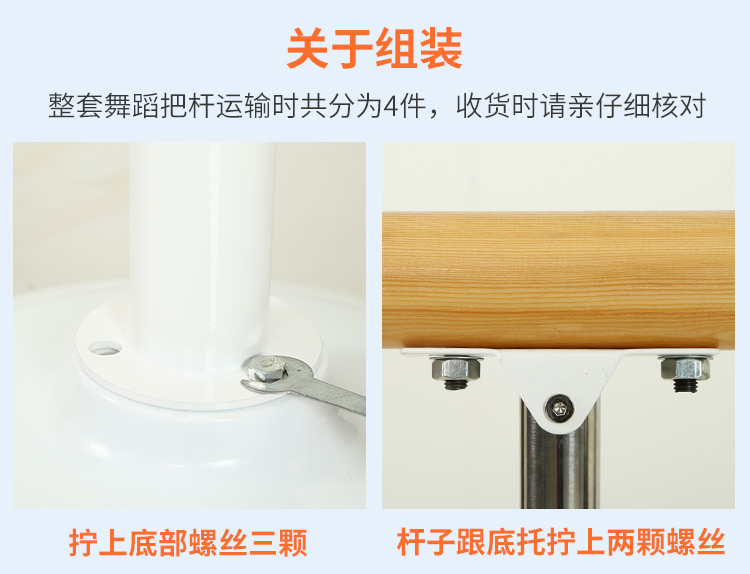 关于组装

整套舞蹈把杆运输时共分为4件，收货时请亲仔细核对

拧上底部螺丝三颗

杆子跟底托拧上两颗螺丝